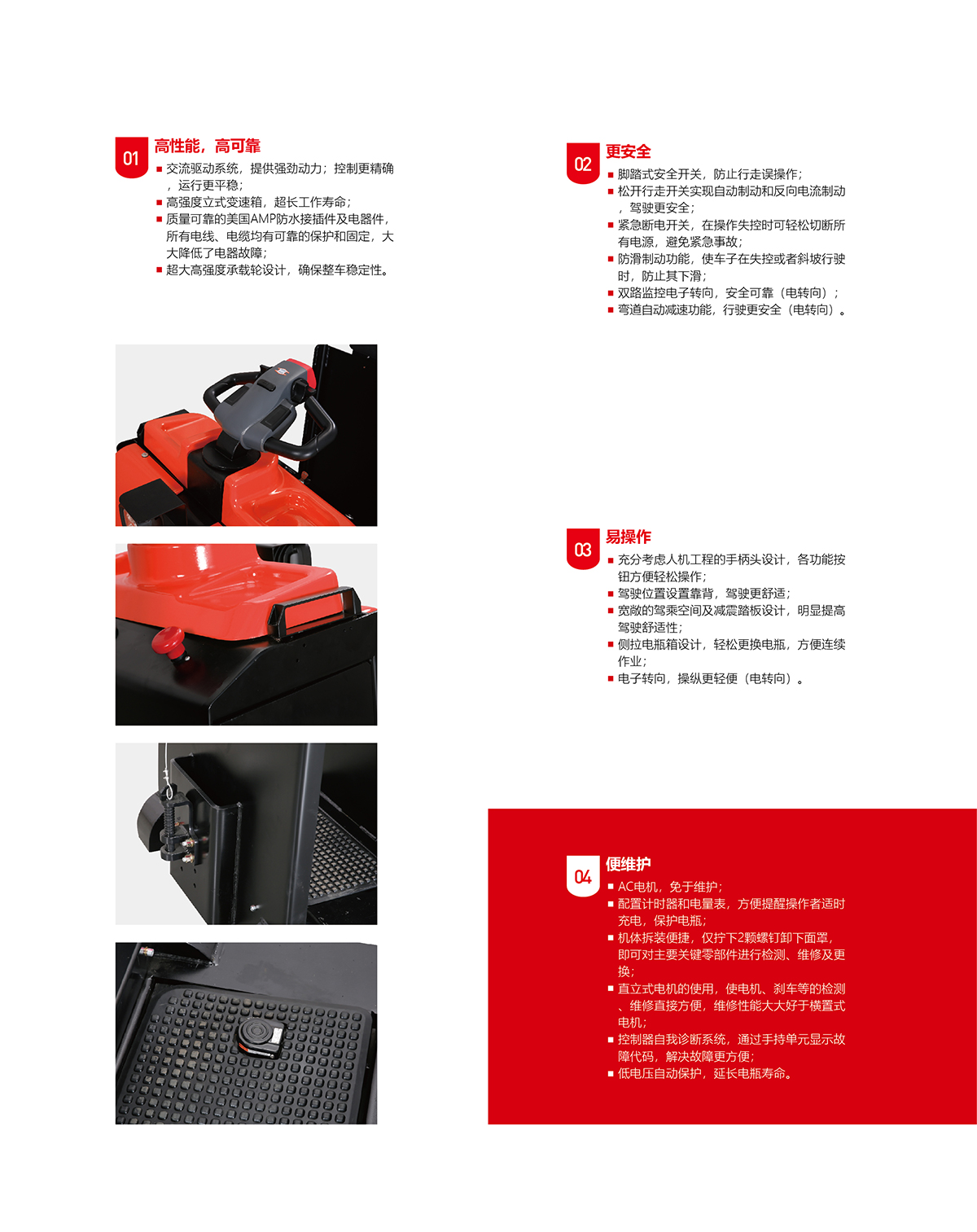 01
高性能，高可靠
■ 交流驱动系统，提供强劲动力；控制更精确，运行更平稳；
■ 高强度立式变速箱，超长工作寿命；
■ 质量可靠的美国AMP防水接插件及电器件，所有电线、电缆均有可靠的保护和固定，大大降低了电器故障；
■ 超大高强度承载轮设计，确保整车稳定性。

02
更安全
■ 脚踏式安全开关，防止行走误操作；
■ 松开行走开关实现自动制动和反向电流制动，驾驶更安全；
■ 紧急断电开关，在操作失控时可轻松切断所有电源，避免紧急事故；
■ 防滑制动功能，使车子在失控或者斜坡行驶时，防止其下滑；
■ 双路监控电子转向，安全可靠（电转向）；
■ 弯道自动减速功能，行驶更安全（电转向）。

03
易操作
■ 充分考虑人机工程的手柄头设计，各功能按钮方便轻松操作；
■ 驾驶位置设置靠背，驾驶更舒适；
■ 宽敞的驾乘空间及减震踏板设计，明显提高驾驶舒适性；
■ 侧拉电瓶箱设计，轻松更换电瓶，方便连续作业；
■ 电子转向，操纵更轻便（电转向）。

04
便维护
■ AC电机，免于维护；
■ 配置计时器和电量表，方便提醒操作者适时充电，保护电瓶；
■ 机体拆装便捷，仅拧下2颗螺钉卸下面罩，即可对主要关键零部件进行检测、维修及更换；
■ 直立式电机的使用，使电机、刹车等的检测、维修直接方便，维修性能大大好于横置式电机；
■ 控制器自我诊断系统，通过手持单元显示故障代码，解决故障更方便；
■ 低电压自动保护，延长电瓶寿命。