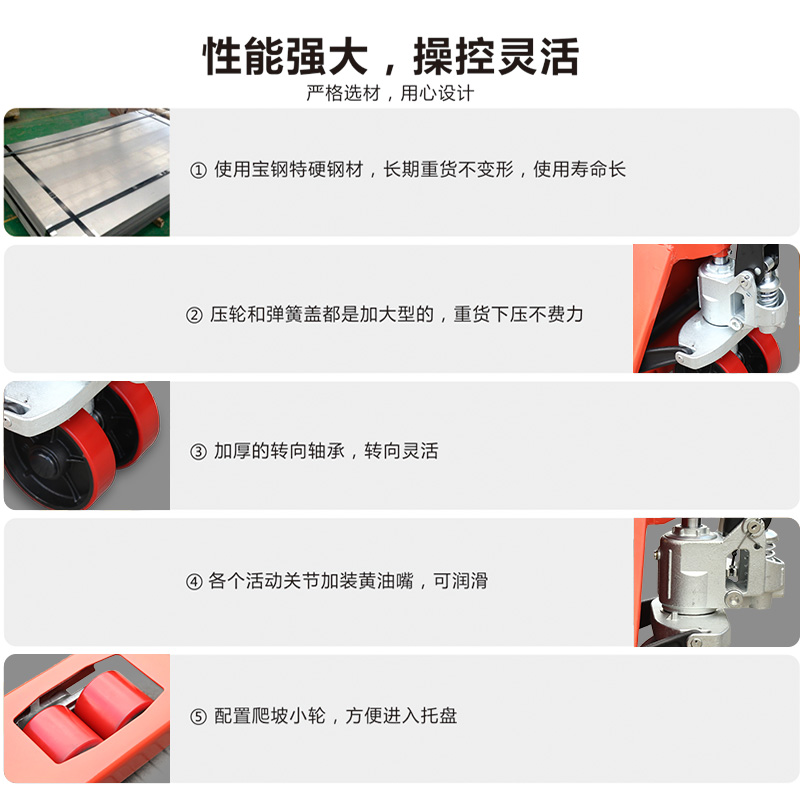 性能强大，操控灵活

严格选材，用心设计

① 使用宝钢特硬钢材，长期重货不变形，使用寿命长

② 压轮和弹簧盖都是加大型的，重货下压不费力

③ 加厚的转向轴承，转向灵活

④ 各个活动关节加装黄油嘴，可润滑

⑤ 配置爬坡小轮，方便进入托盘